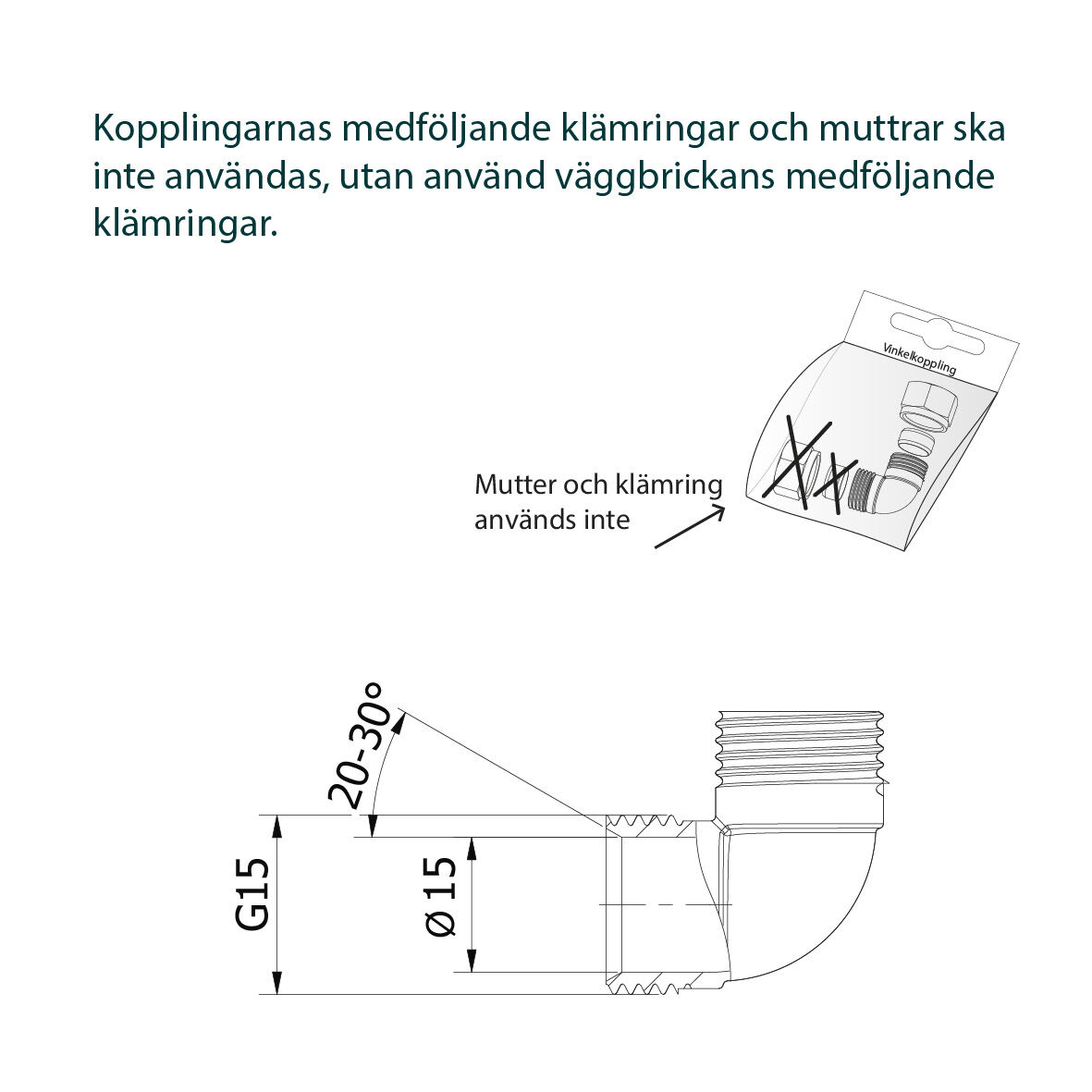 Kopplingarnas medföljande klämringar och muttrar ska inte användas, utan använd väggbrickans medföljande klämringar.

Vinkelkoppling

Mutter och klämring används inte

20-30°

G15

Ø 15